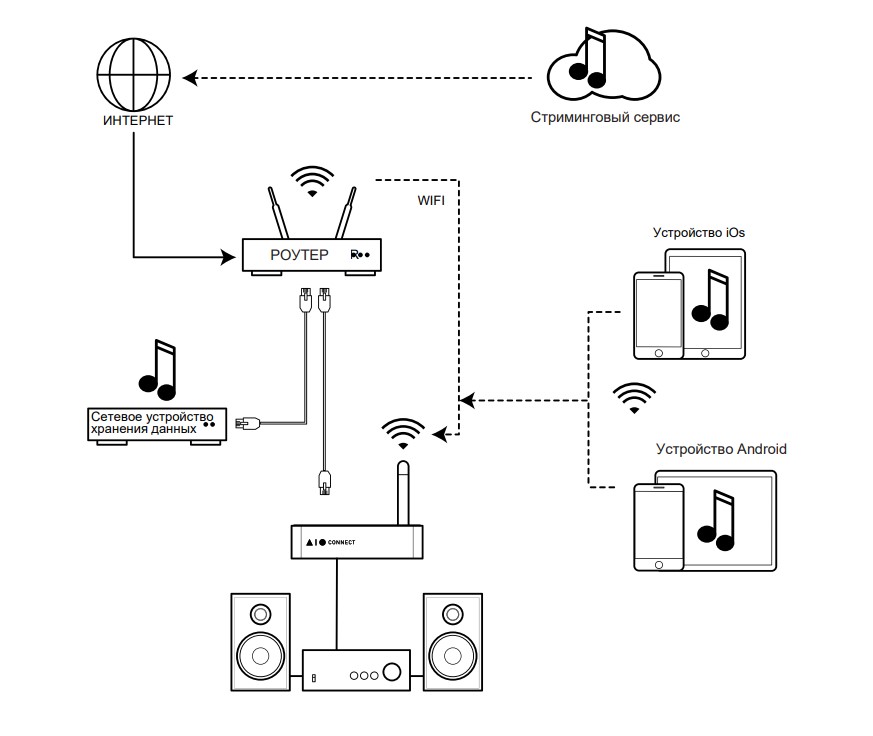 ИНТЕРНЕТ

Стриминговый сервис

WIFI

РОУТЕР

Устройство iOs

Сетевое устройство хранения данных

Устройство Android

CONNECT