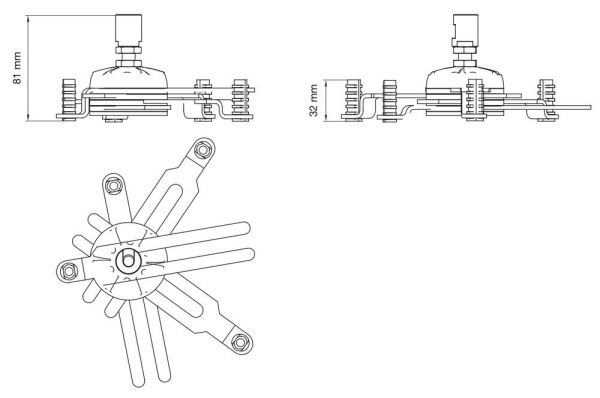 81 mm

32 mm